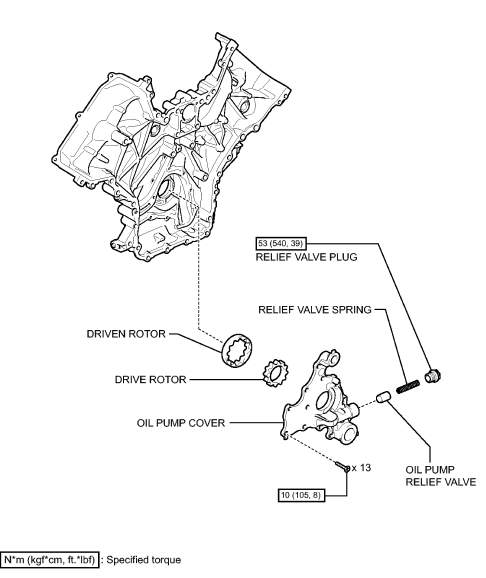 53 (540, 39)
RELIEF VALVE PLUG

RELIEF VALVE SPRING

DRIVEN ROTOR

DRIVE ROTOR

OIL PUMP COVER

x 13

OIL PUMP
RELIEF VALVE

10 (105, 8)

N*m (kgf*cm, ft.*lbf) : Specified torque