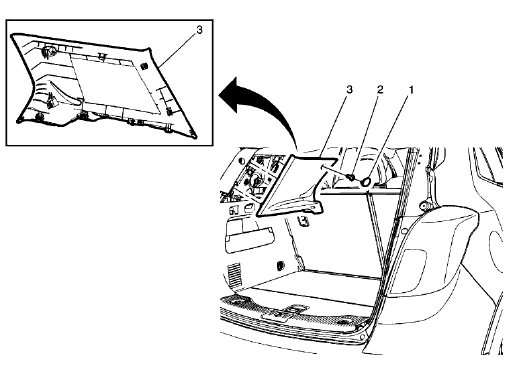 3

3 2 1