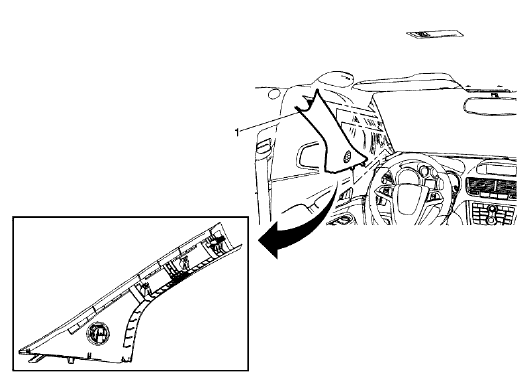 1