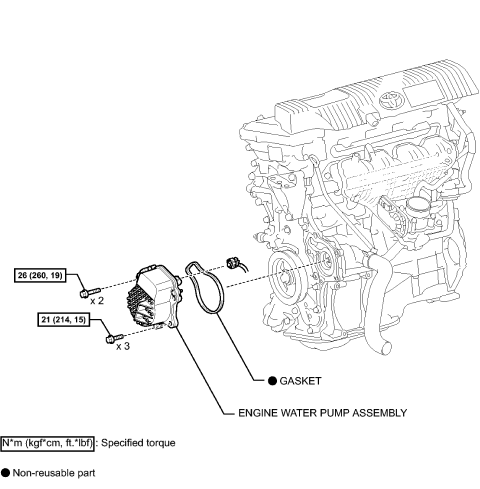 26 (260, 19)

x 2

21 (214, 15)

x 3

● GASKET

ENGINE WATER PUMP ASSEMBLY

N*m (kgf*cm, ft.*lbf) : Specified torque

● Non-reusable part