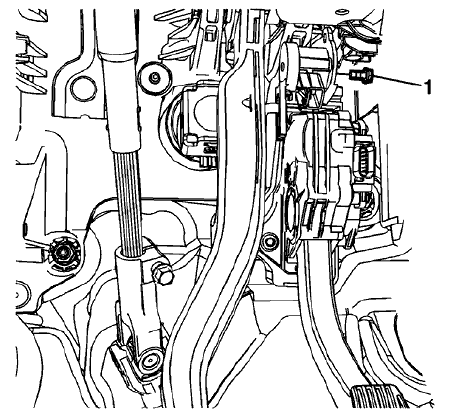 1