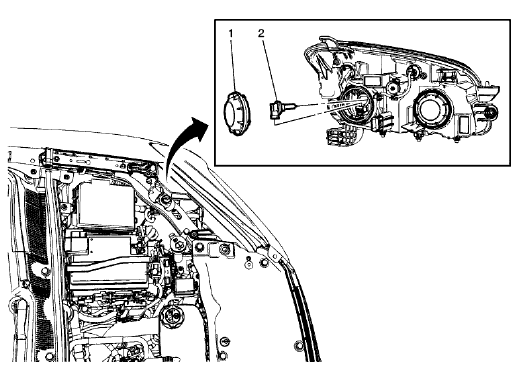 1
2