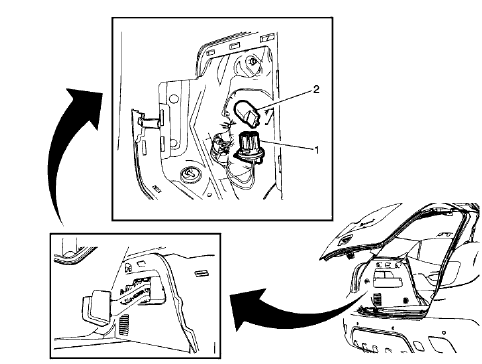 2
1