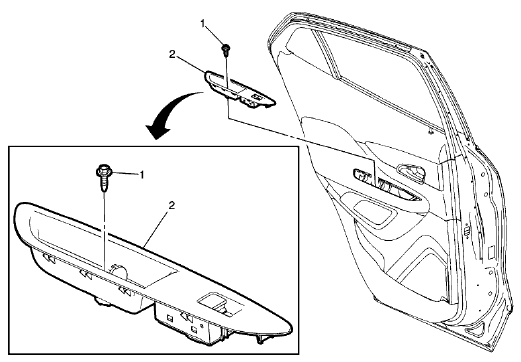 1
2
1
2