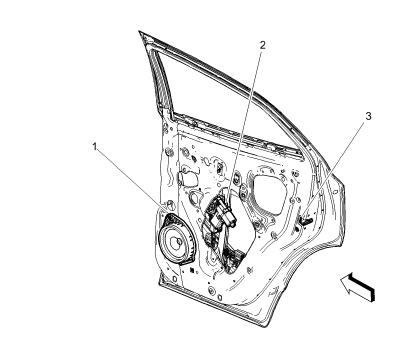 2
3
1