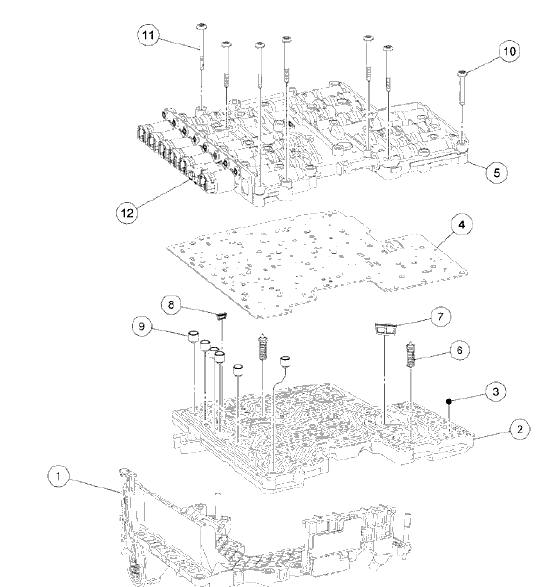 11
10
5
12
4
8
7
9
6
3
2
1