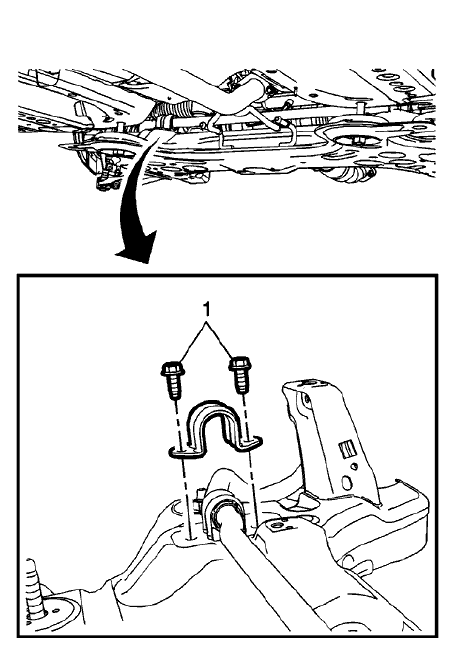 1