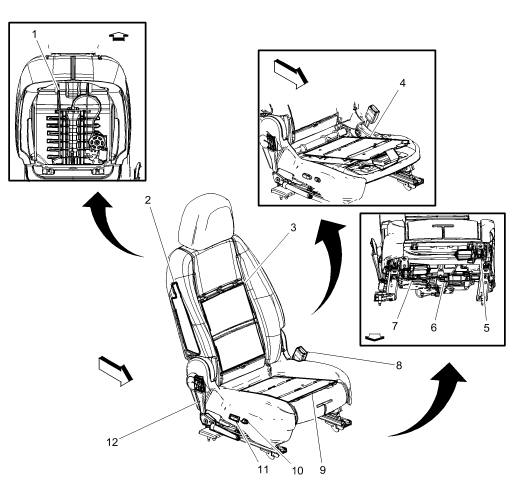 1
4
2
3
7
6
5
8
12
11
10
9