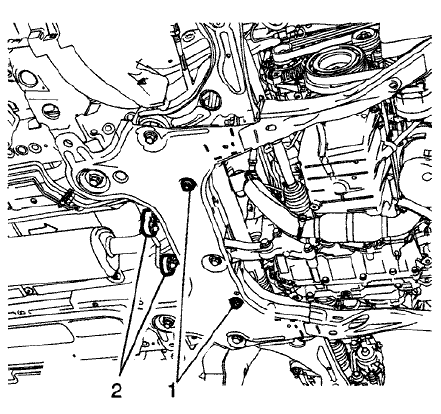 2
1