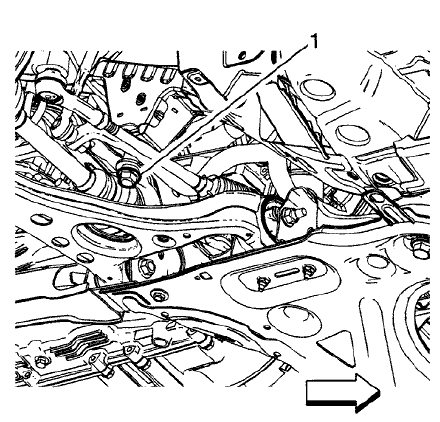 1