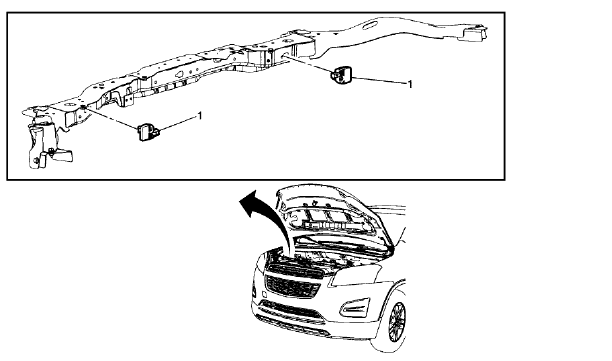 1
1