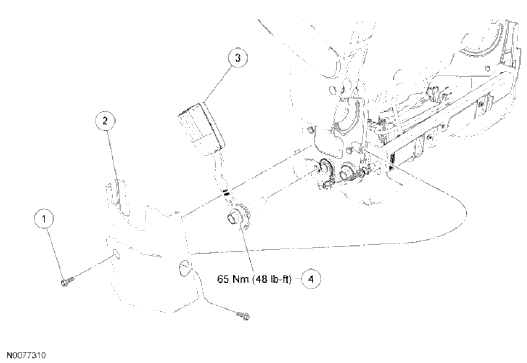 3

2

1

65 Nm (48 lb-ft) 4

N0077310