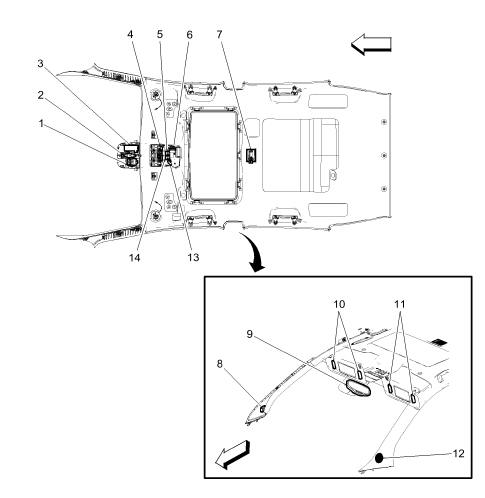 4 5 6 7
3
2
1
14 13
10 11
9
8
12