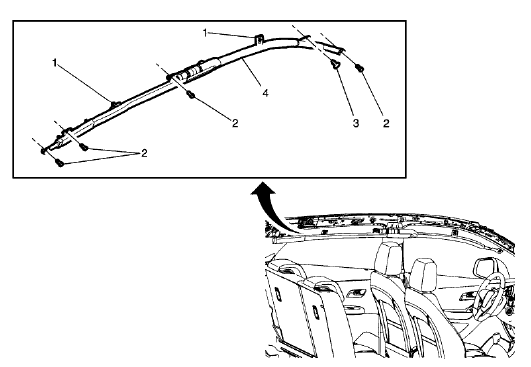 1
1
4
2
3
2
2