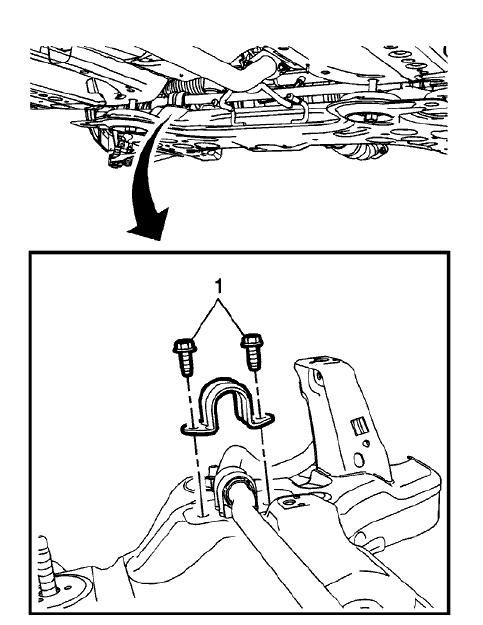 1