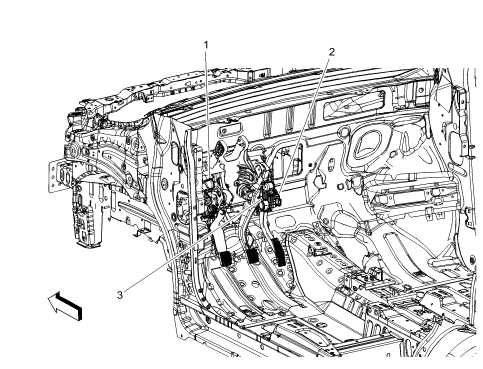 1
2
3