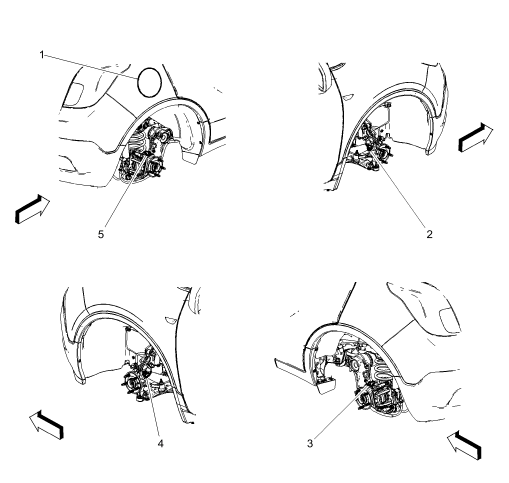 1
5
2
4
3