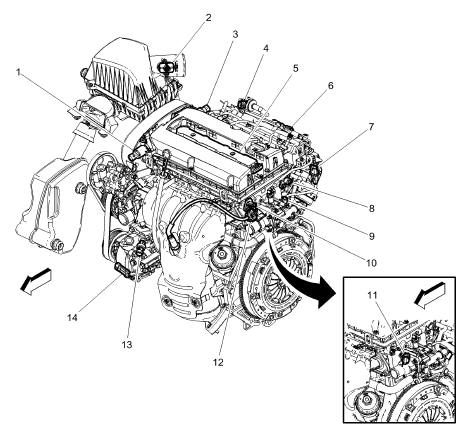 1
2
3
4
5
6
7
8
9
10
11
12
13
14