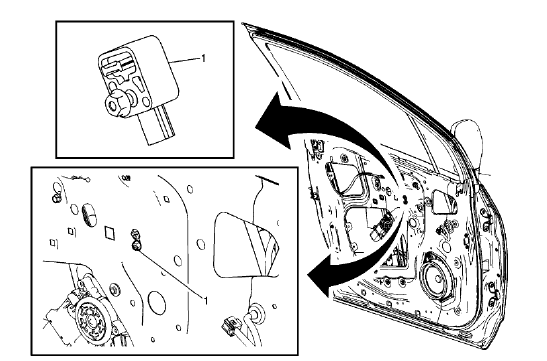 1

1