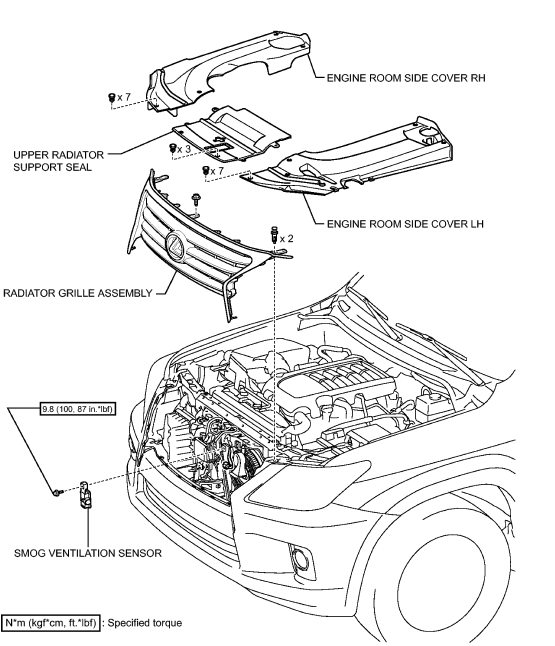 ENGINE ROOM SIDE COVER RH

x 7

UPPER RADIATOR SUPPORT SEAL

x 3

x 7

ENGINE ROOM SIDE COVER LH

x 2

RADIATOR GRILLE ASSEMBLY

9.8 (100, 87 in.*lbf)

SMOG VENTILATION SENSOR

N*m (kgf*cm, ft.*lbf) : Specified torque