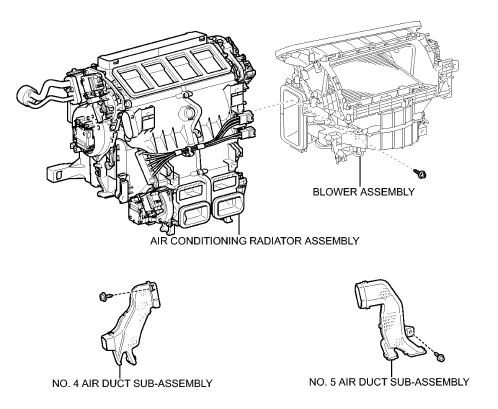 BLOWER ASSEMBLY

AIR CONDITIONING RADIATOR ASSEMBLY

NO. 4 AIR DUCT SUB-ASSEMBLY

NO. 5 AIR DUCT SUB-ASSEMBLY