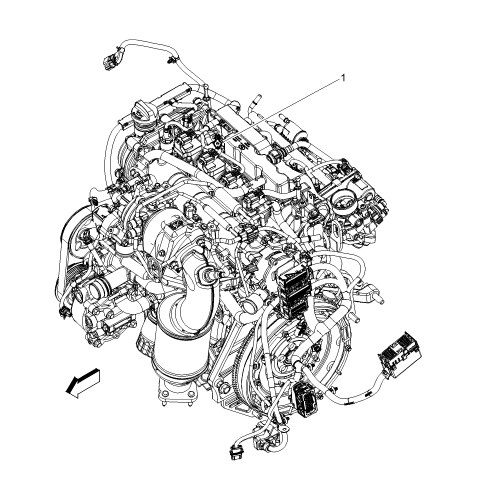 1