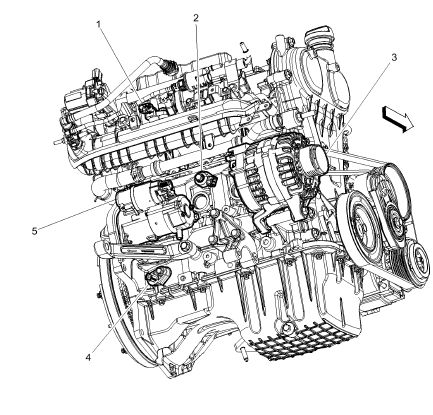 1
2
3
5
4