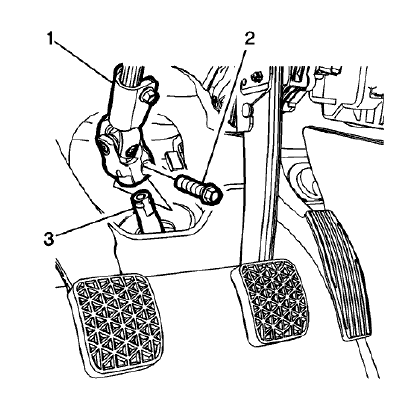 1
2
3