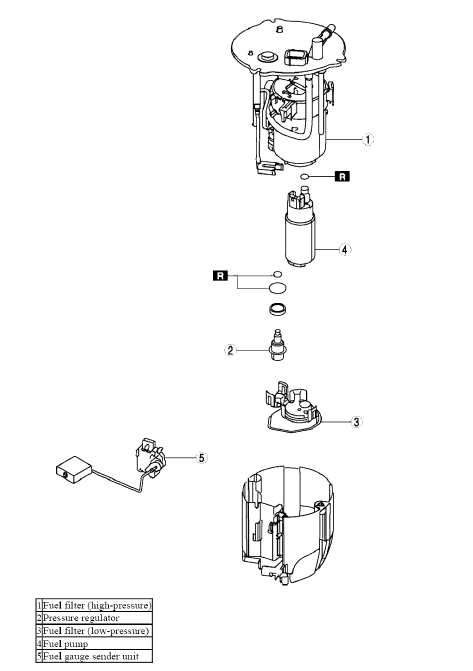 1
R
4
R
2
3
5

| 1 | Fuel filter (high-pressure) |
|---|---|
| 2 | Pressure regulator |
| 3 | Fuel filter (low-pressure) |
| 4 | Fuel pump |
| 5 | Fuel gauge sender unit |