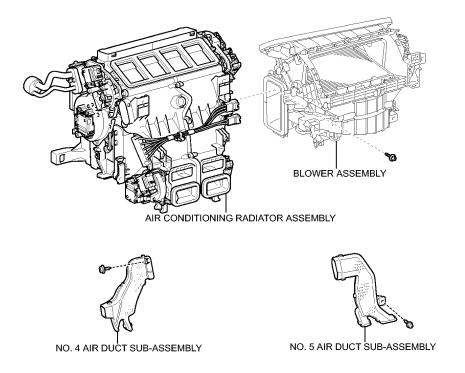 BLOWER ASSEMBLY

AIR CONDITIONING RADIATOR ASSEMBLY

NO. 4 AIR DUCT SUB-ASSEMBLY

NO. 5 AIR DUCT SUB-ASSEMBLY