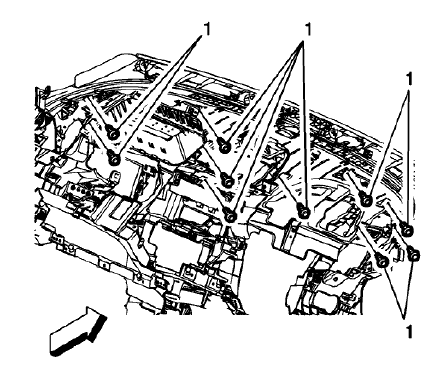 1
1
1
1