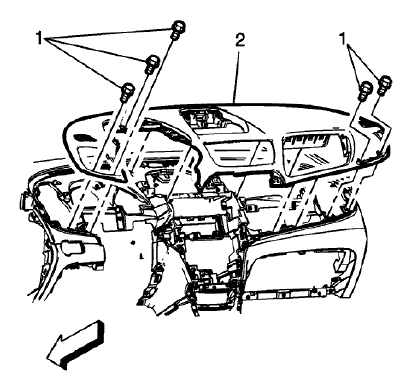 1
2
1