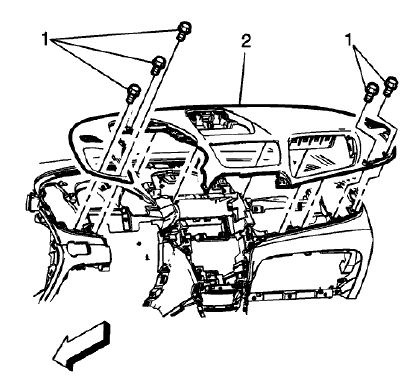 1
2
1