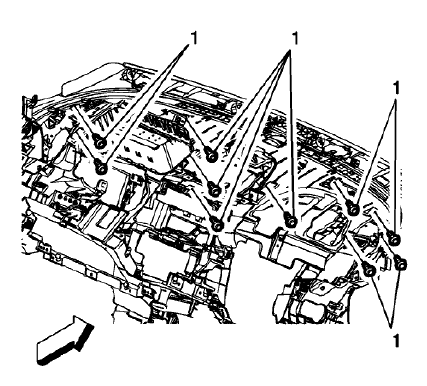 1
1
1
1