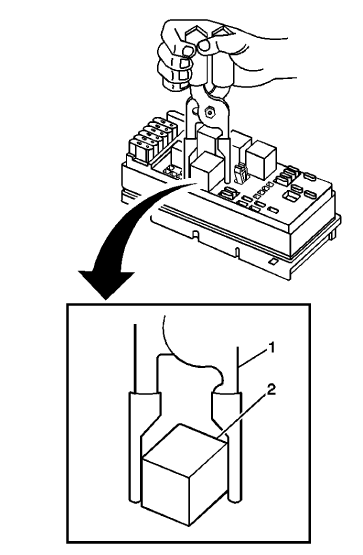 1
2