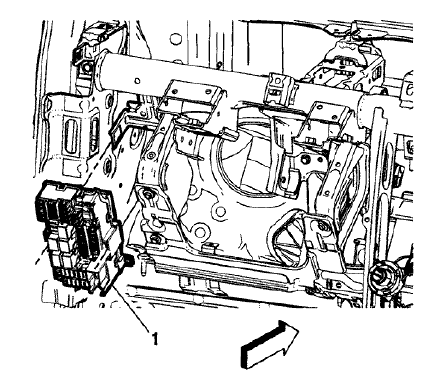 1