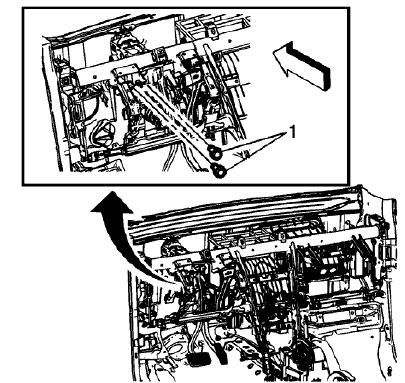 1