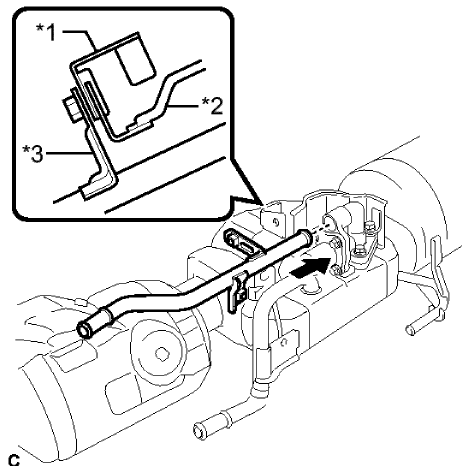 *1

*2

*3

C