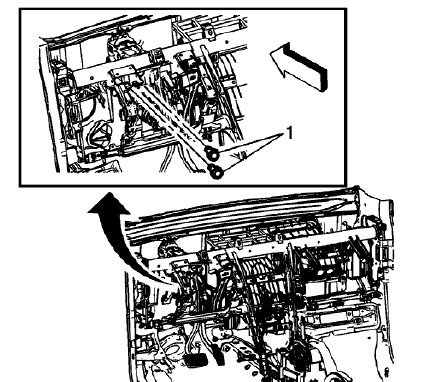 1