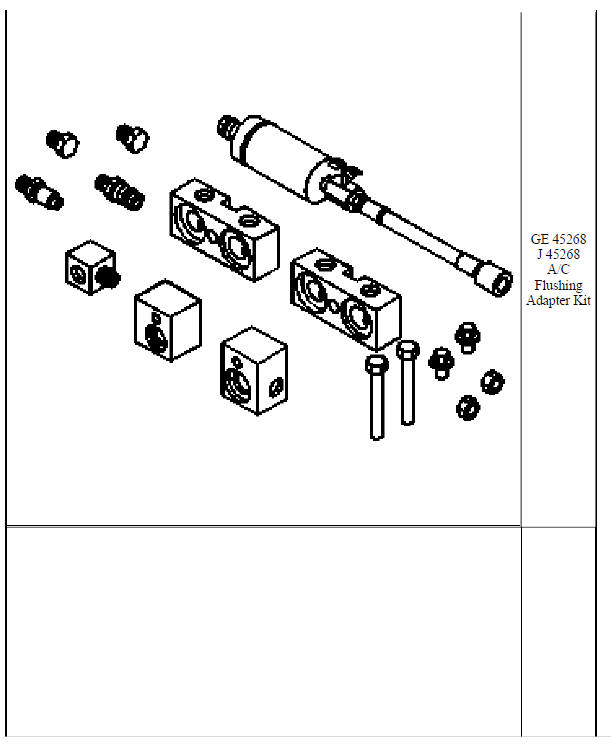 GE 45268
J 45268
A/C
Flushing
Adapter Kit