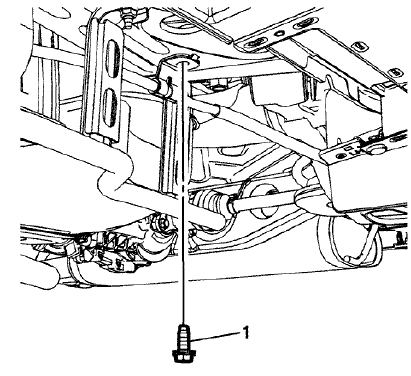 1