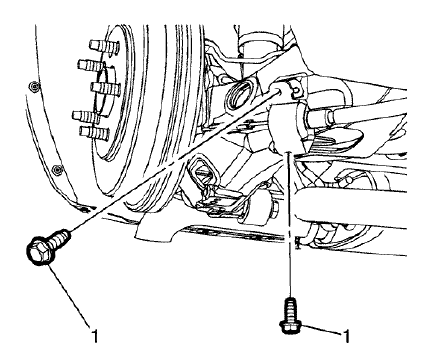 1

1