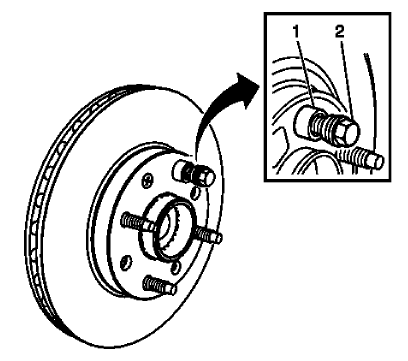 1
2