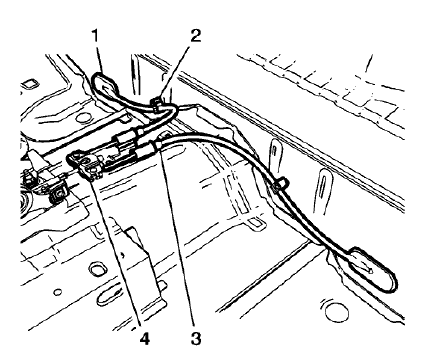 1
2
4
3