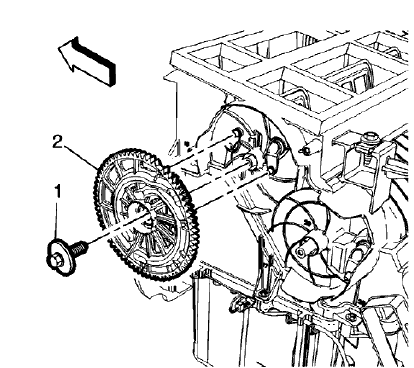 2

1