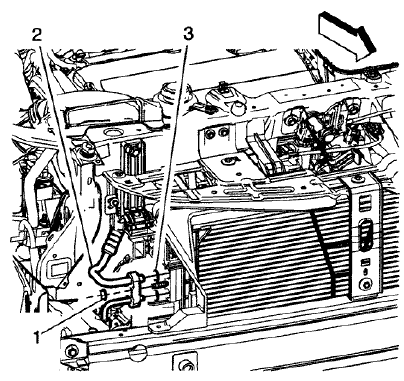 2
3
1