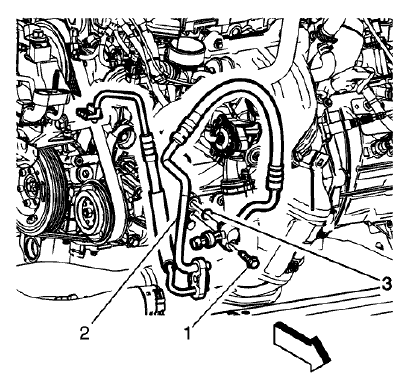 3
2
1