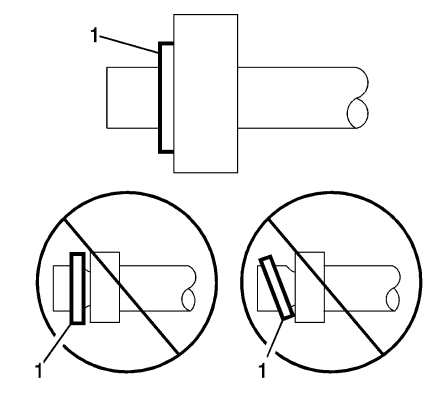 1

1

1