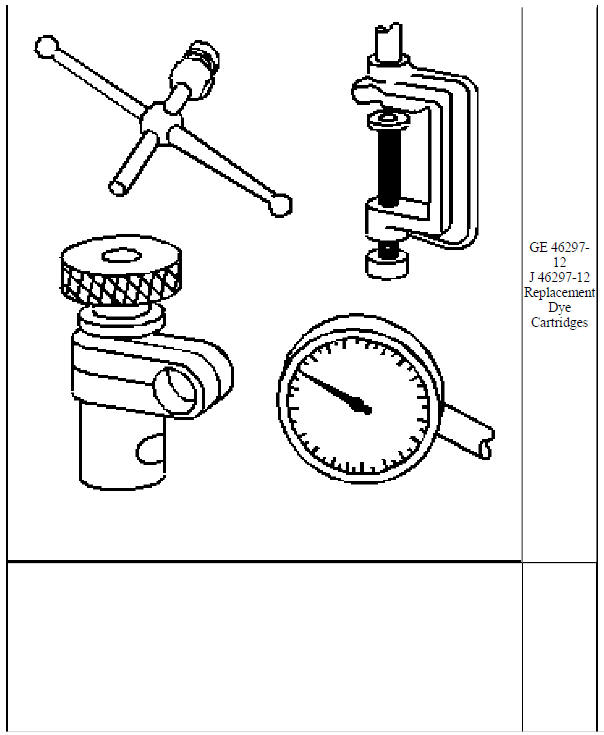 GE 46297-12
J 46297-12
Replacement Dye Cartridges