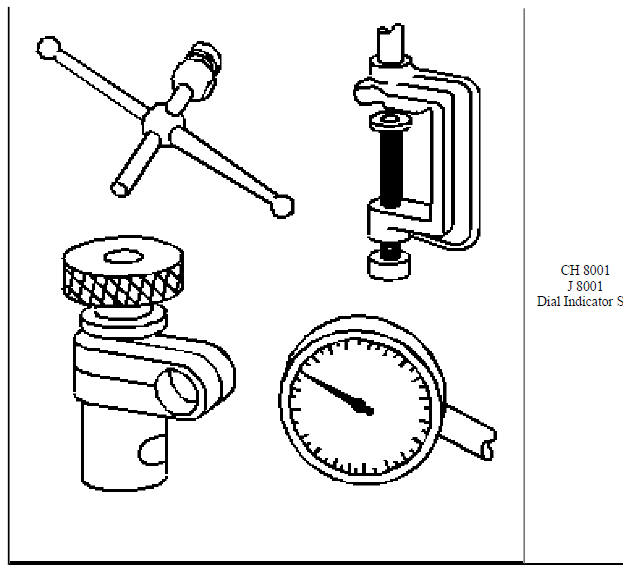 CH 8001
J 8001
Dial Indicator S